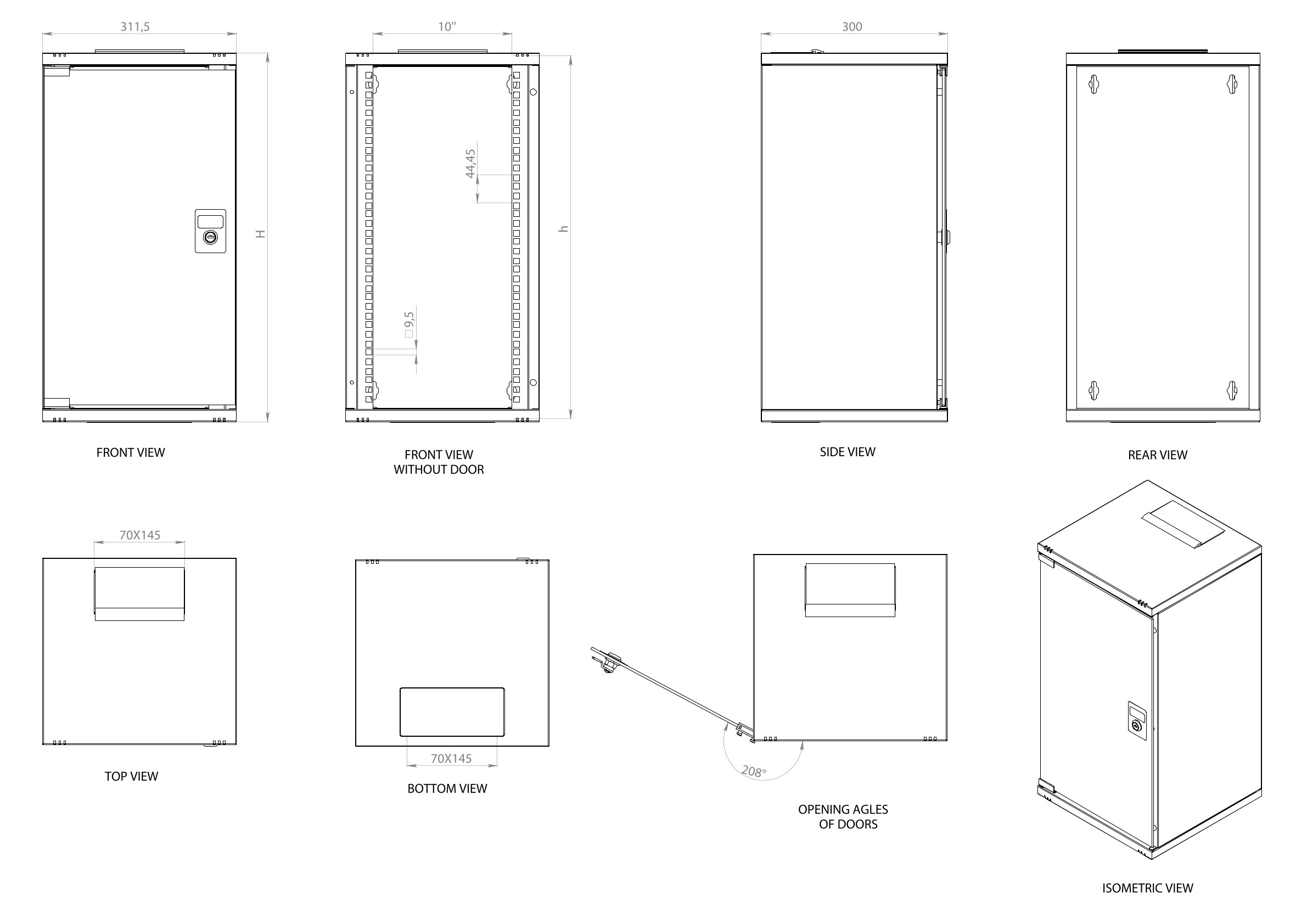 311,5

H

FRONT VIEW

10"

44,45

□9,5

h

FRONT VIEW
WITHOUT DOOR

300

SIDE VIEW

REAR VIEW

70X145

TOP VIEW

70X145

BOTTOM VIEW

208°

OPENING AGLES
OF DOORS

ISOMETRIC VIEW